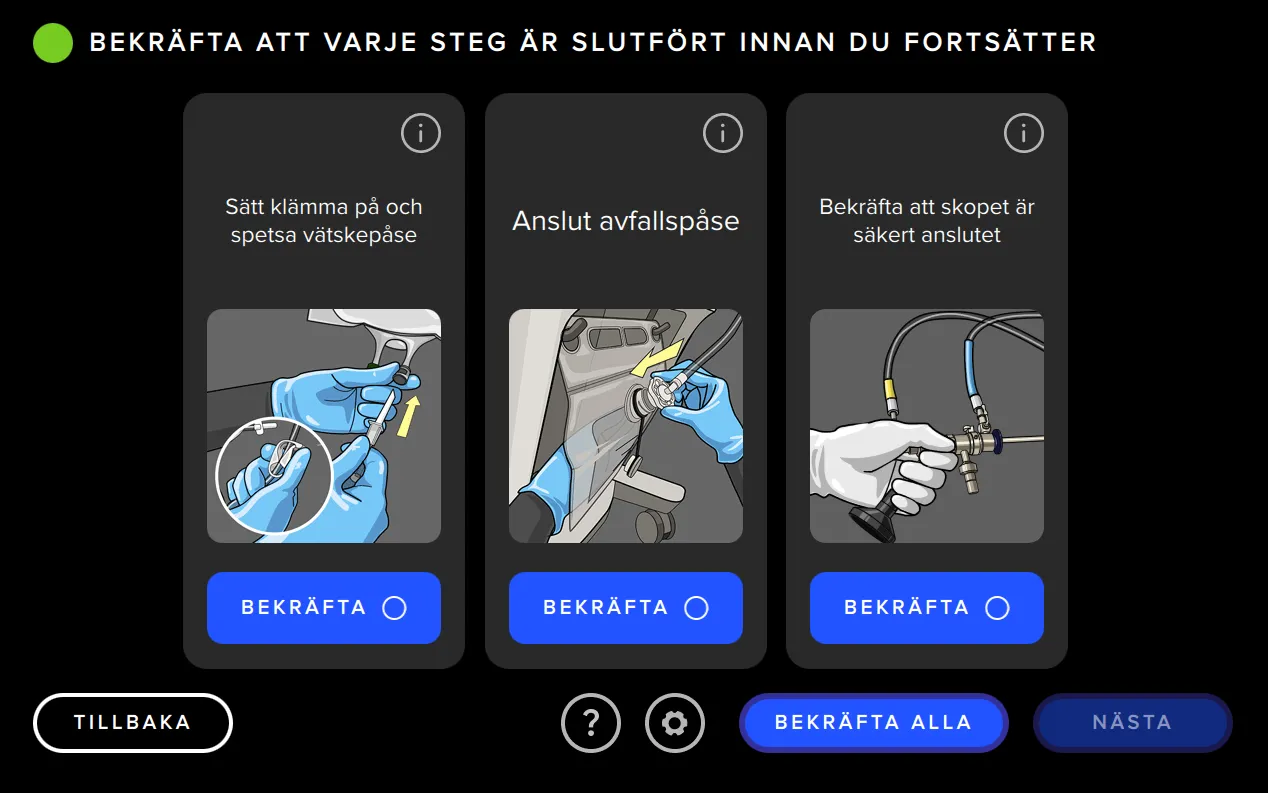 BEKRÄFTA ATT VARJE STEG ÄR SLUTFÖRT INNAN DU FORTSÄTTER

i

Sätt klämma på och spetsa vätskepåse

BEKRÄFTA

i

Anslut avfallspåse

BEKRÄFTA

i

Bekräfta att skopet är säkert anslutet

BEKRÄFTA

TILLBAKA

?

BEKRÄFTA ALLA

NÄSTA